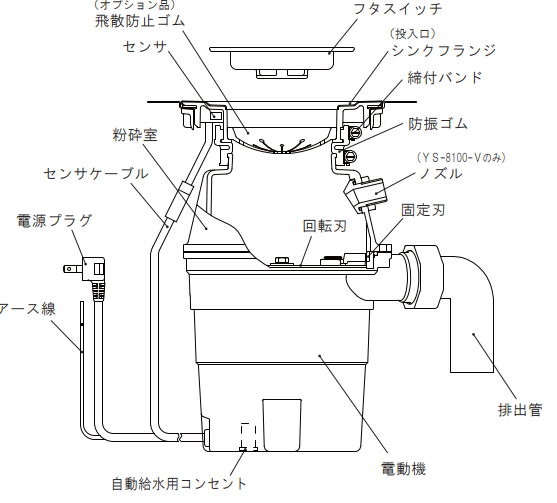 （オプション品）
飛散防止ゴム

フタスイッチ

（投入口）
シンクフランジ

センサ

締付バンド

防振ゴム

粉砕室

（YS-8100-Vのみ）
ノズル

センサケーブル

固定刃

電源プラグ

回転刃

アース線

排出管

電動機

自動給水用コンセント